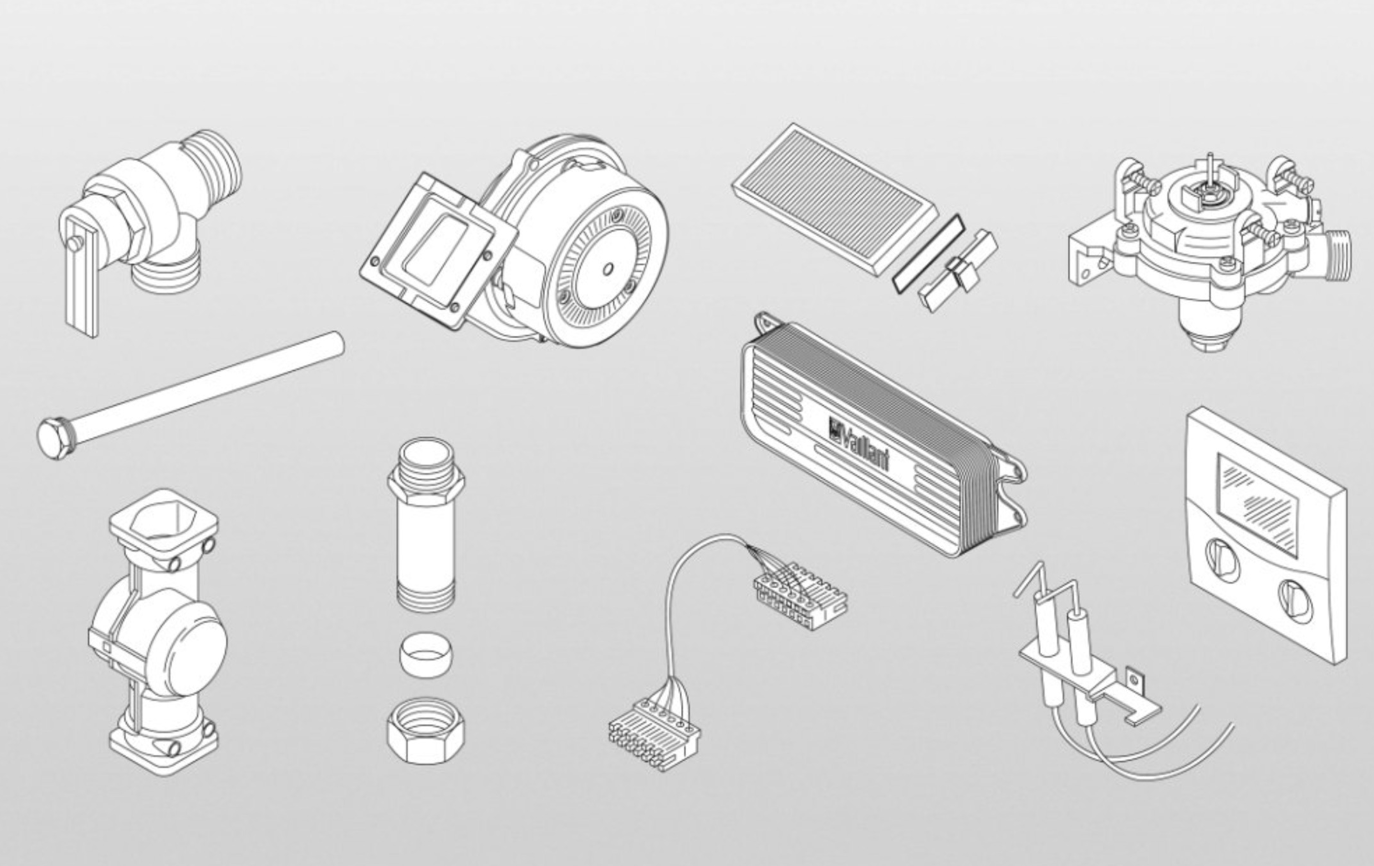 Vaillant