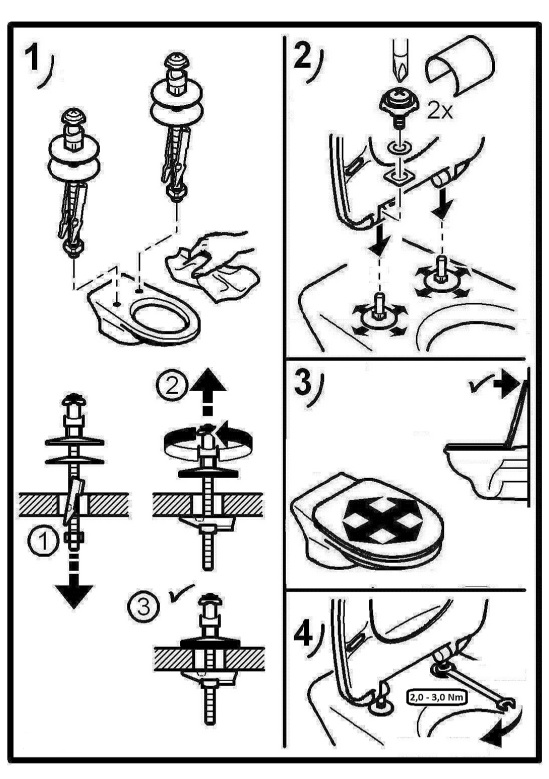 1)

2

1

3

2)

2x

3)

4)

2,0 - 3,0 Nm