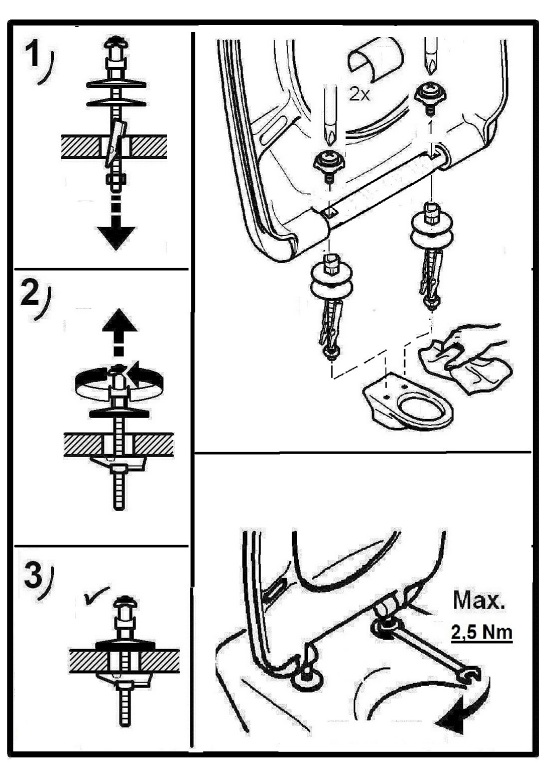 1)

2)

3)

2x

Max.
2,5 Nm