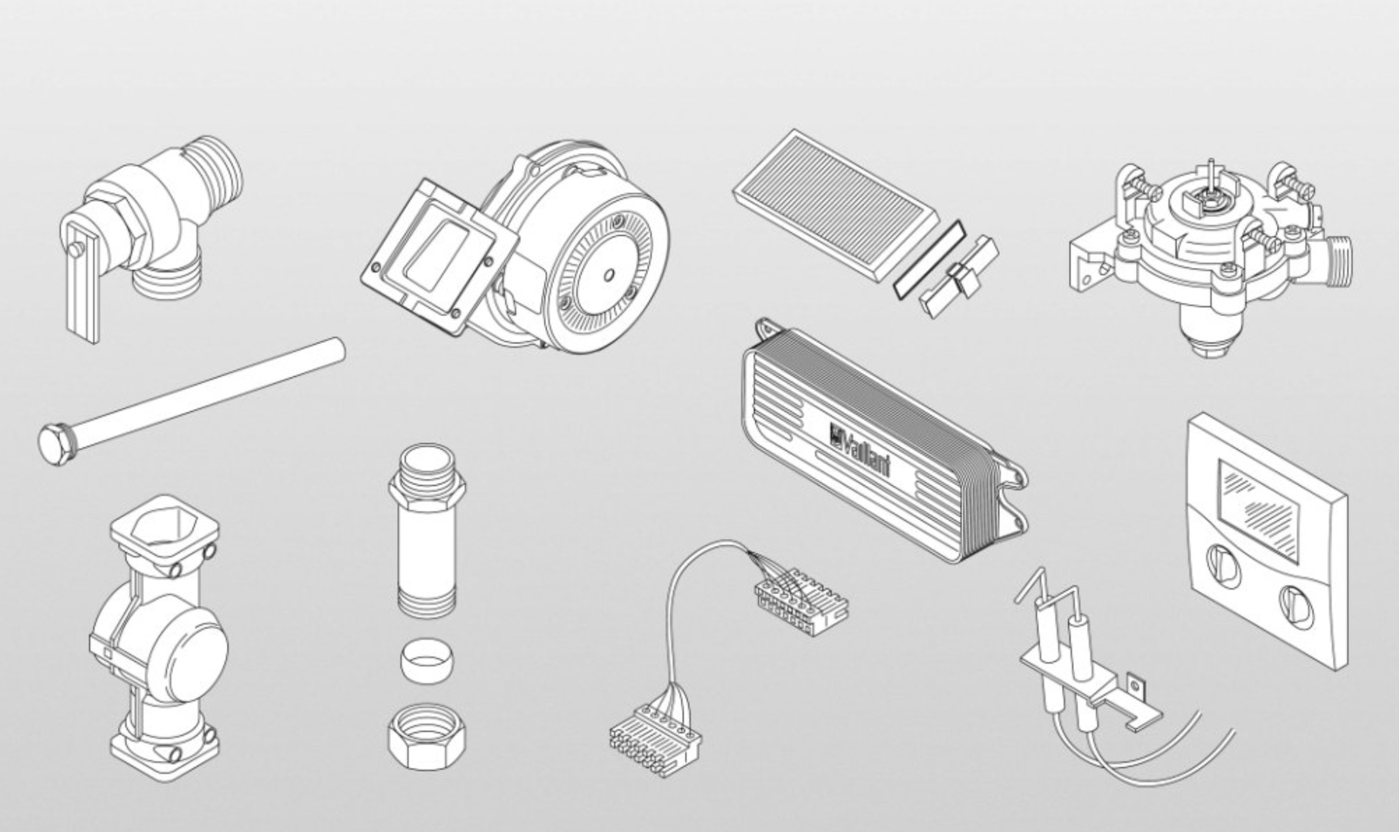 Vaillant