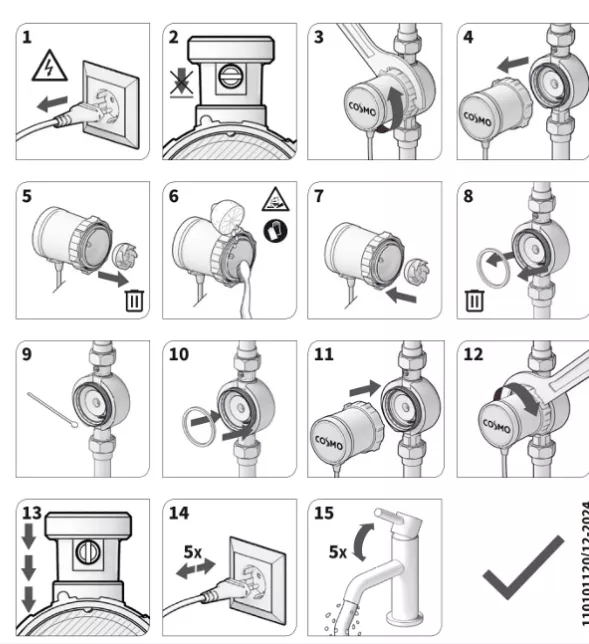 1

2

3

COSMO

4

COSMO

5

6

7

8

9

10

11

COSMO

12

COSMO

13

14

5x

15

5x

110101120/12-2024