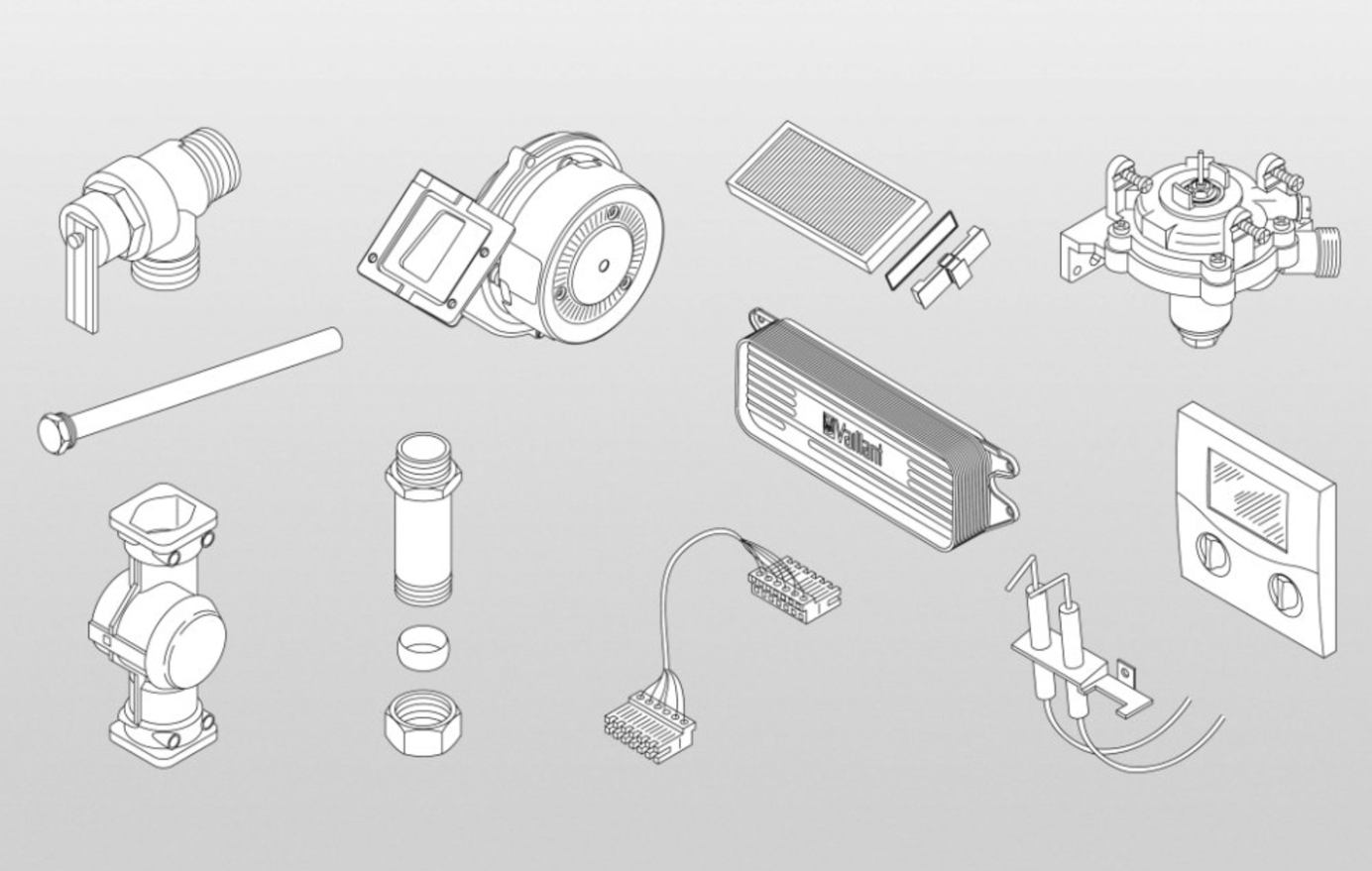 Vaillant