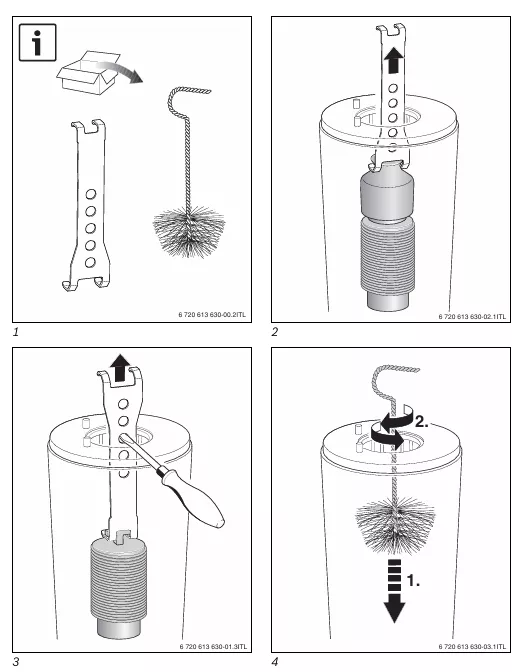 i

6 720 613 630-00.2ITL

1

6 720 613 630-02.1ITL

2

6 720 613 630-01.3ITL

3

2.

1.

6 720 613 630-03.1ITL

4